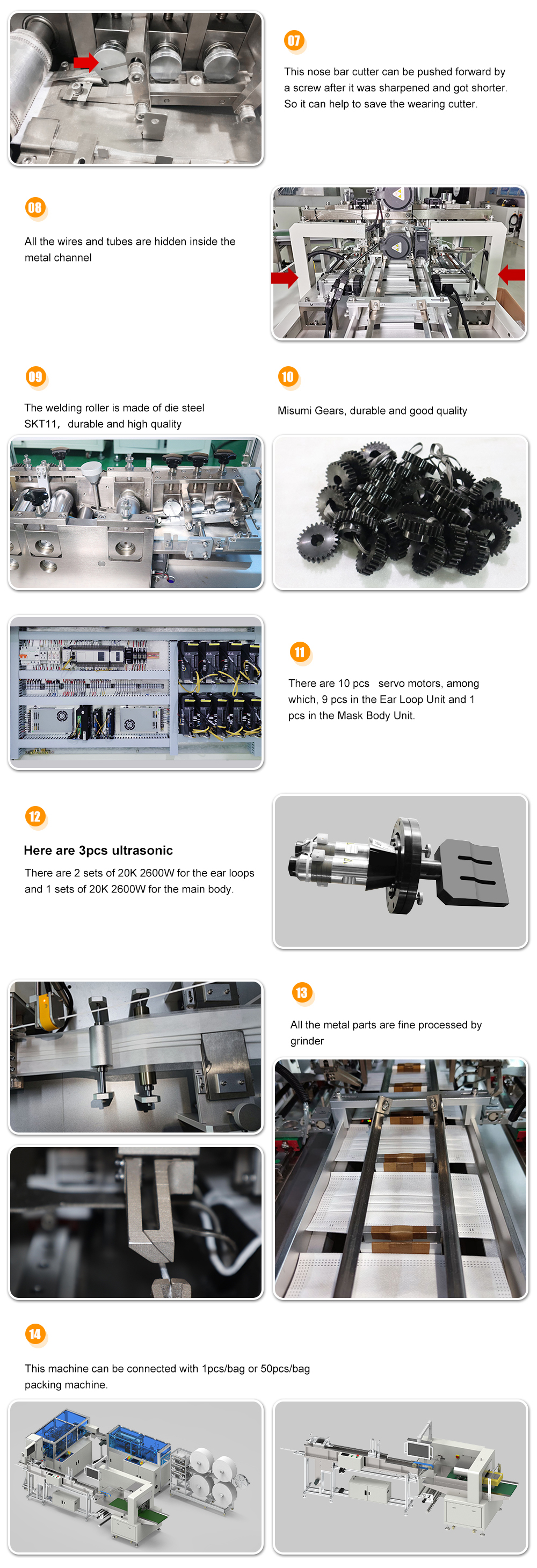 07

This nose bar cutter can be pushed forward by a screw after it was sharpened and got shorter. So it can help to save the wearing cutter.

08

All the wires and tubes are hidden inside the metal channel

09

The welding roller is made of die steel SKT11, durable and high quality

10

Misumi Gears, durable and good quality

11

There are 10 pcs servo motors, among which, 9 pcs in the Ear Loop Unit and 1 pcs in the Mask Body Unit.

12

Here are 3pcs ultrasonic

There are 2 sets of 20K 2600W for the ear loops and 1 sets of 20K 2600W for the main body.

13

All the metal parts are fine processed by grinder

14

This machine can be connected with 1pcs/bag or 50pcs/bag packing machine.